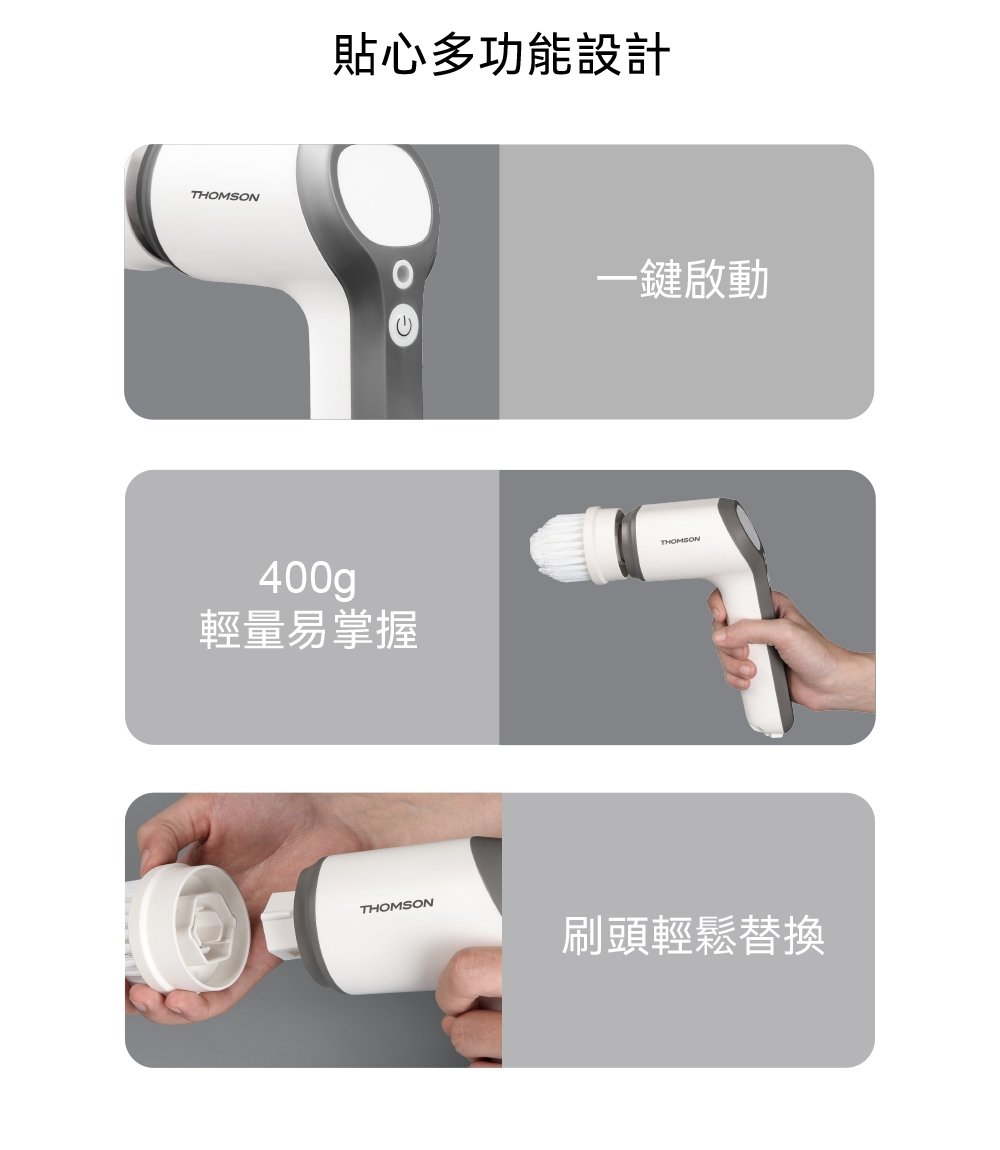 貼心多功能設計

THOMSON

一鍵啟動

400g
輕量易掌握

THOMSON

THOMSON

刷頭輕鬆替換