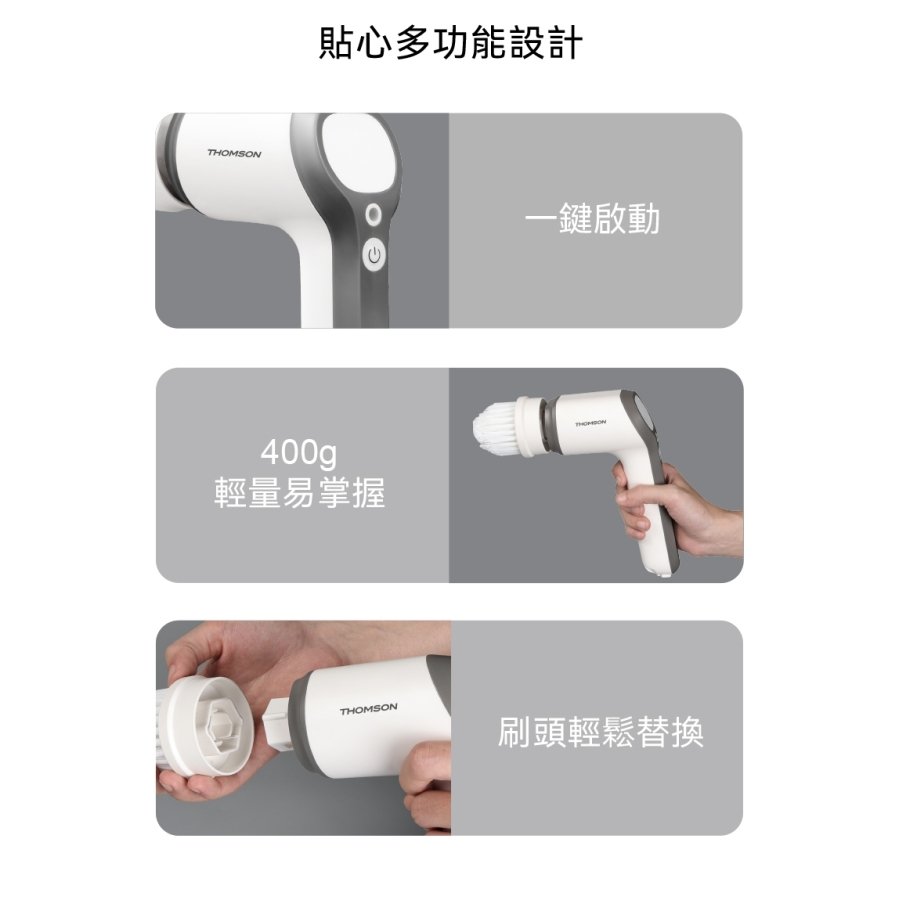 貼心多功能設計

THOMSON

一鍵啟動

400g
輕量易掌握

THOMSON

THOMSON

刷頭輕鬆替換