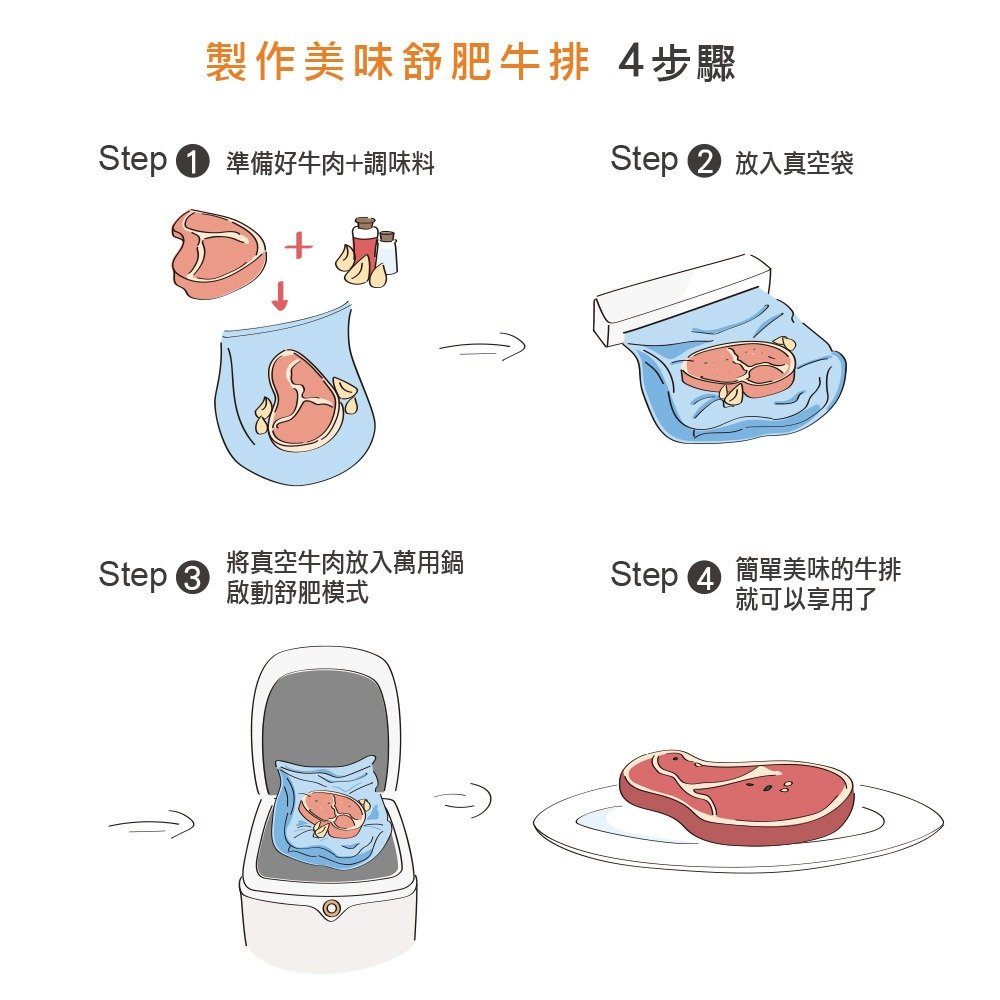 製作美味舒肥牛排 4步驟

Step 1 準備好牛肉+調味料

Step 2 放入真空袋

Step 3 將真空牛肉放入萬用鍋 啟動舒肥模式

Step 4 簡單美味的牛排 就可以享用了