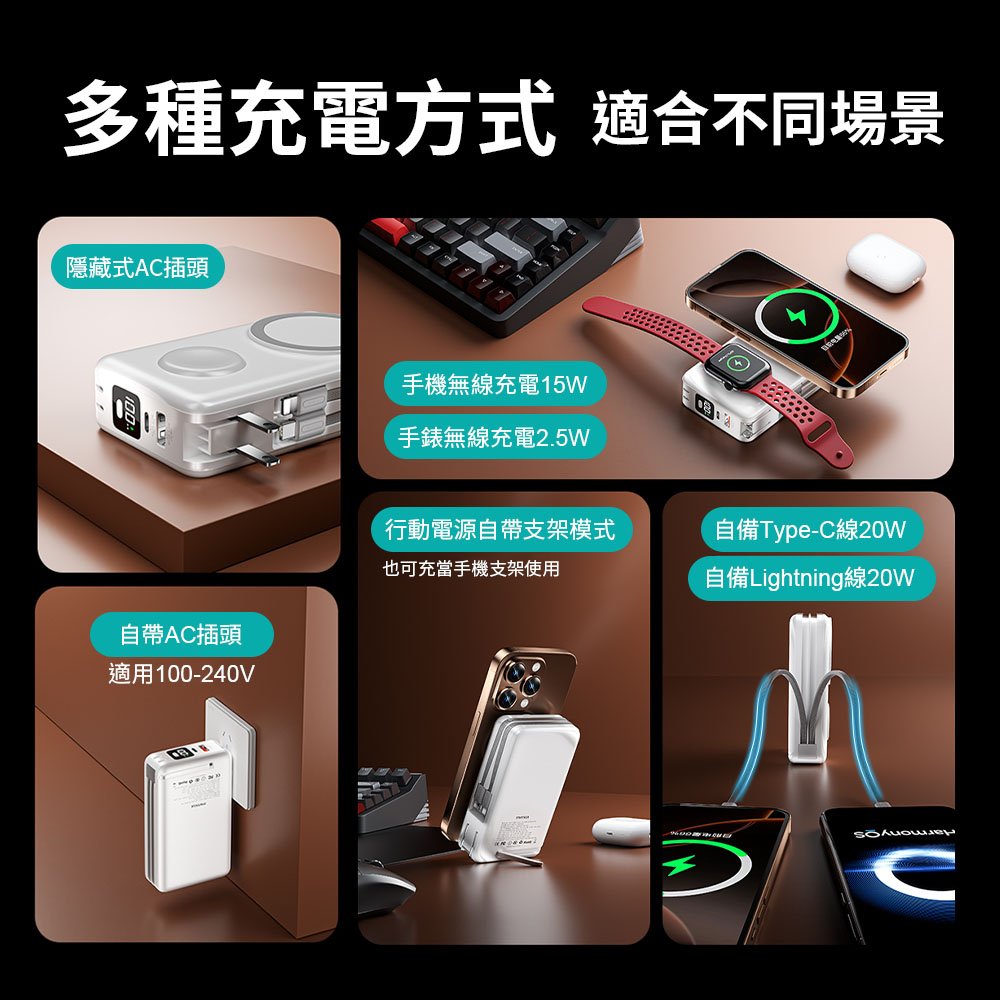 多種充電方式 適合不同場景

隱藏式AC插頭

手機無線充電15W

手錶無線充電2.5W

行動電源自帶支架模式

也可充當手機支架使用

自備Type-C線20W

自備Lightning線20W

自帶AC插頭

適用100-240V

HarmonyOS