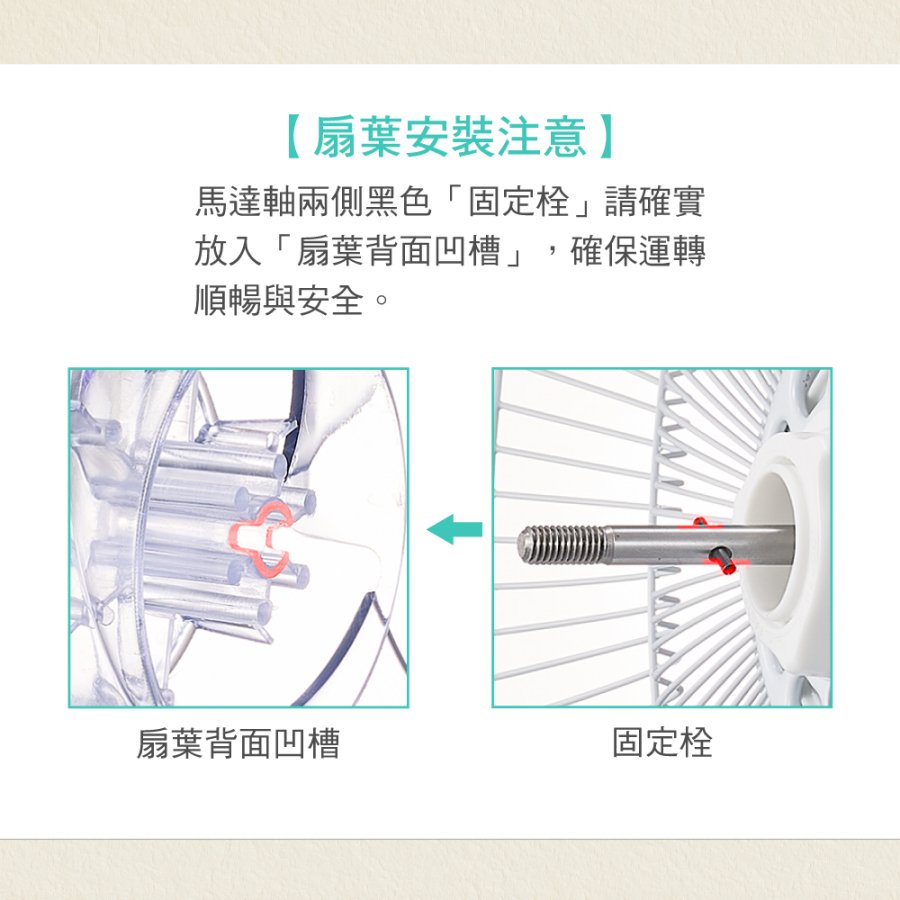 【扇葉安裝注意】

馬達軸兩側黑色「固定栓」請確實放入「扇葉背面凹槽」，確保運轉順暢與安全。

扇葉背面凹槽

固定栓