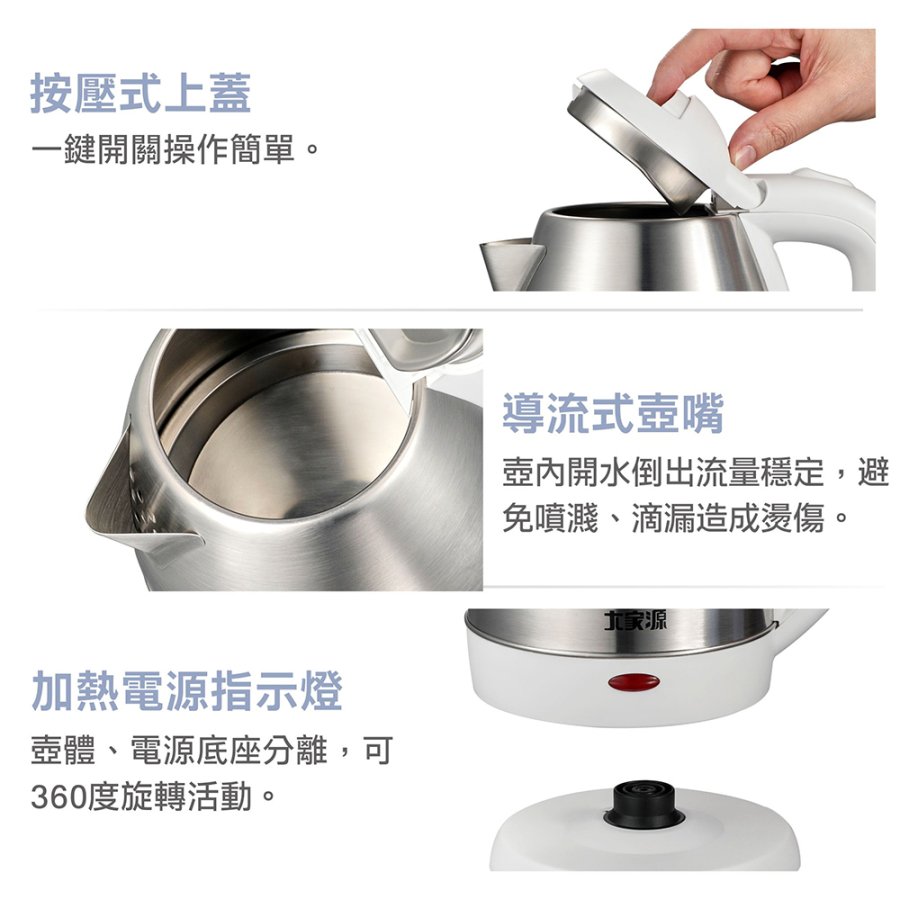 按壓式上蓋

一鍵開關操作簡單。

導流式壺嘴

壺內開水倒出流量穩定，避免噴濺、滴漏造成燙傷。

大家源

加熱電源指示燈

壺體、電源底座分離，可360度旋轉活動。